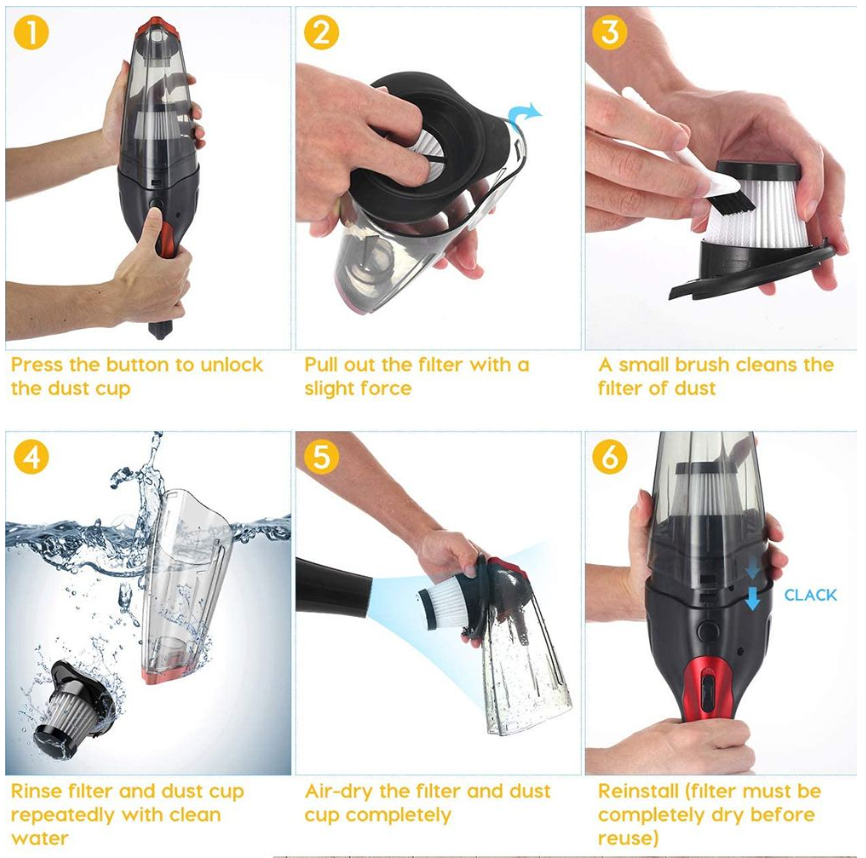 1

Press the button to unlock the dust cup

2

Pull out the filter with a slight force

3

A small brush cleans the filter of dust

4

Rinse filter and dust cup repeatedly with clean water

5

Air-dry the filter and dust cup completely

6

CLACK

Reinstall (filter must be completely dry before reuse)